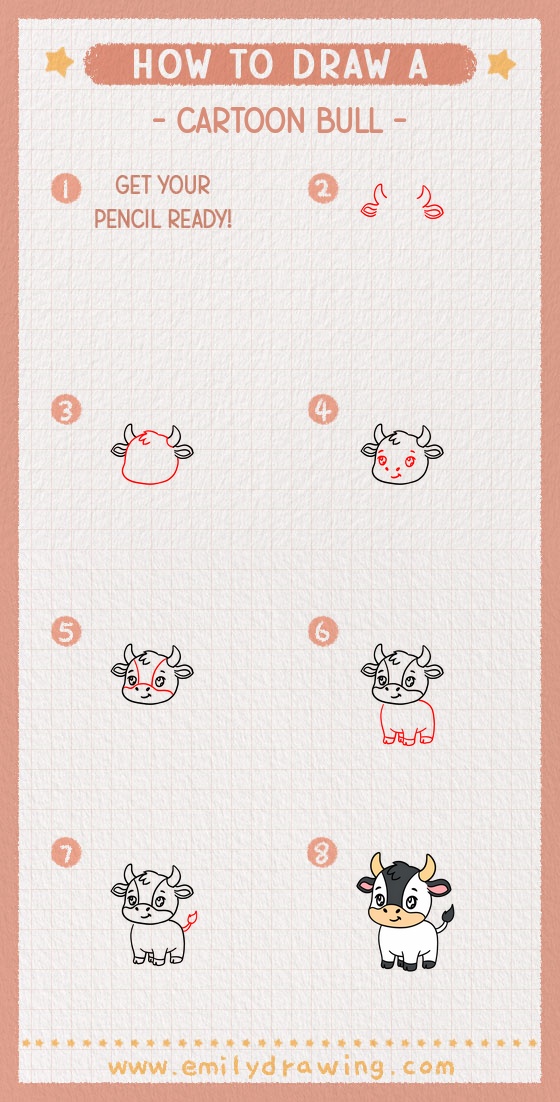 HOW TO DRAW A

- CARTOON BULL -

1 GET YOUR PENCIL READY!

2

3

4

5

6

7

8

www.emilydrawing.com